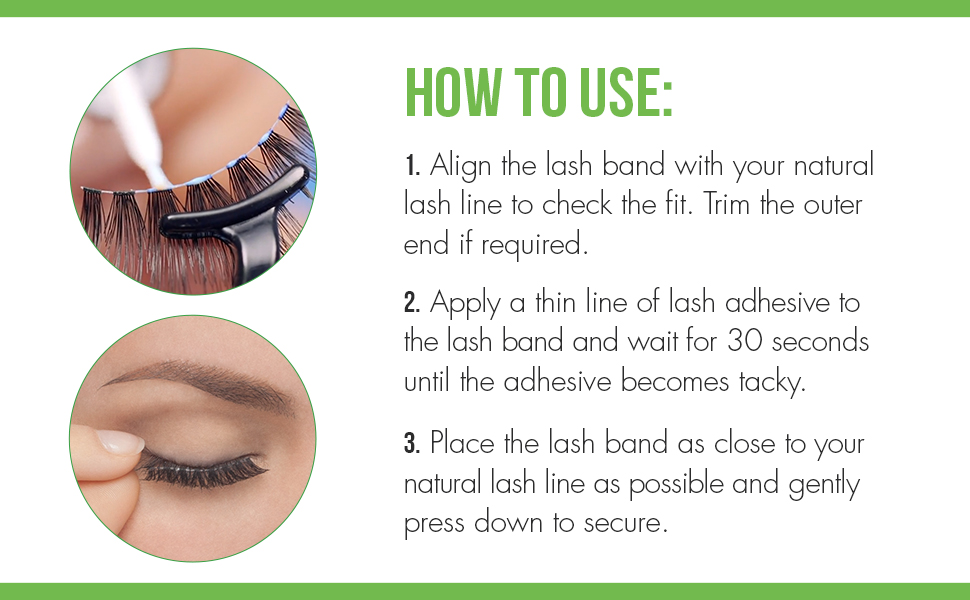 HOW TO USE:

1. Align the lash band with your natural lash line to check the fit. Trim the outer end if required.

2. Apply a thin line of lash adhesive to the lash band and wait for 30 seconds until the adhesive becomes tacky.

3. Place the lash band as close to your natural lash line as possible and gently press down to secure.